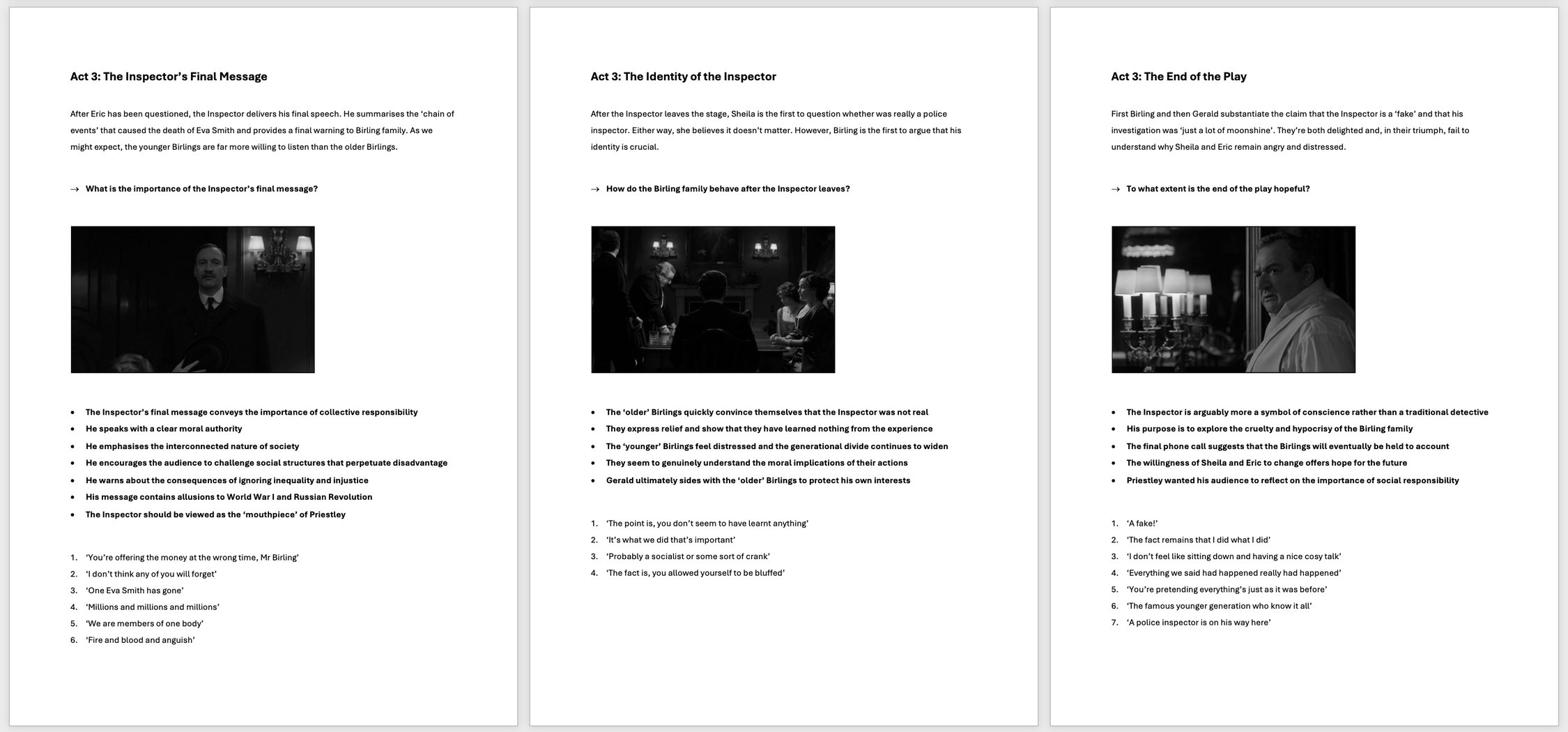 Act 3: The Inspector's Final Message

After Eric has been questioned, the Inspector delivers his final speech. He summarises the 'chain of events' that caused the death of Eva Smith and provides a final warning to Birling family. As we might expect, the younger Birlings are far more willing to listen than the older Birlings.

→ What is the importance of the Inspector's final message?

- The Inspector's final message conveys the importance of collective responsibility
- He speaks with a clear moral authority
- He emphasises the interconnected nature of society
- He encourages the audience to challenge social structures that perpetuate disadvantage
- He warns about the consequences of ignoring inequality and injustice
- His message contains allusions to World War I and Russian Revolution
- The Inspector should be viewed as the 'mouthpiece' of Priestley

1. 'You're offering the money at the wrong time, Mr Birling'
2. 'I don't think any of you will forget'
3. 'One Eva Smith has gone'
4. 'Millions and millions and millions'
5. 'We are members of one body'
6. 'Fire and blood and anguish'

Act 3: The Identity of the Inspector

After the Inspector leaves the stage, Sheila is the first to question whether was really a police inspector. Either way, she believes it doesn't matter. However, Birling is the first to argue that his identity is crucial.

→ How do the Birling family behave after the Inspector leaves?

- The 'older' Birlings quickly convince themselves that the Inspector was not real
- They express relief and show that they have learned nothing from the experience
- The 'younger' Birlings feel distressed and the generational divide continues to widen
- They seem to genuinely understand the moral implications of their actions
- Gerald ultimately sides with the 'older' Birlings to protect his own interests

1. 'The point is, you don't seem to have learnt anything'
2. 'It's what we did that's important'
3. 'Probably a socialist or some sort of crank'
4. 'The fact is, you allowed yourself to be bluffed'

Act 3: The End of the Play

First Birling and then Gerald substantiate the claim that the Inspector is a 'fake' and that his investigation was 'just a lot of moonshine'. They're both delighted and, in their triumph, fail to understand why Sheila and Eric remain angry and distressed.

→ To what extent is the end of the play hopeful?

- The Inspector is arguably more a symbol of conscience rather than a traditional detective
- His purpose is to explore the cruelty and hypocrisy of the Birling family
- The final phone call suggests that the Birlings will eventually be held to account
- The willingness of Sheila and Eric to change offers hope for the future
- Priestley wanted his audience to reflect on the importance of social responsibility

1. 'A fake!'
2. 'The fact remains that I did what I did'
3. 'I don't feel like sitting down and having a nice cosy talk'
4. 'Everything we said had happened really had happened'
5. 'You're pretending everything's just as it was before'
6. 'The famous younger generation who know it all'
7. 'A police inspector is on his way here'